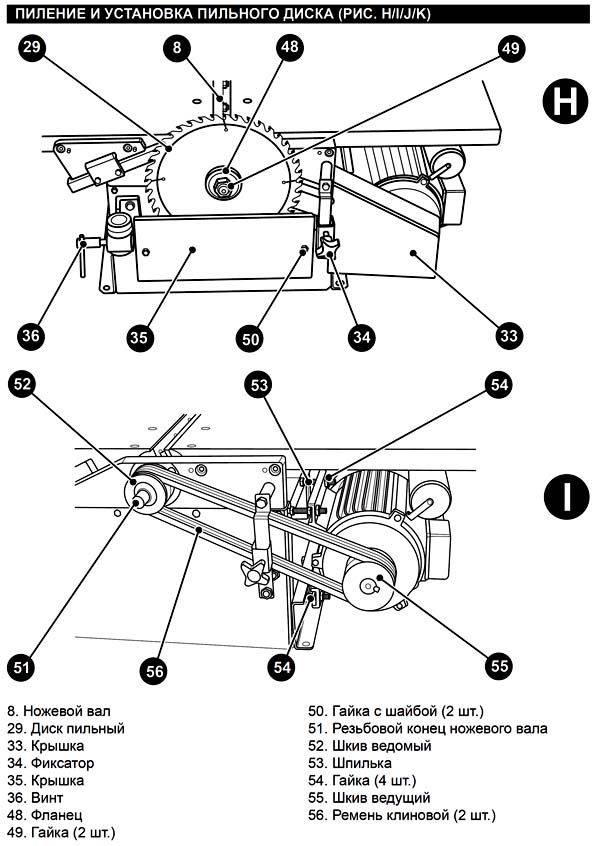 ПИЛЕНИЕ И УСТАНОВКА ПИЛЬНОГО ДИСКА (РИС. H/I/J/K)

29 8 48 49

H

36 35 50 34 33

52 53 54

I

51 56 54 55

8. Ножевой вал
29. Диск пильный
33. Крышка
34. Фиксатор
35. Крышка
36. Винт
48. Фланец
49. Гайка (2 шт.)

50. Гайка с шайбой (2 шт.)
51. Резьбовой конец ножевого вала
52. Шкив ведомый
53. Шпилька
54. Гайка (4 шт.)
55. Шкив ведущий
56. Ремень клиновой (2 шт.)